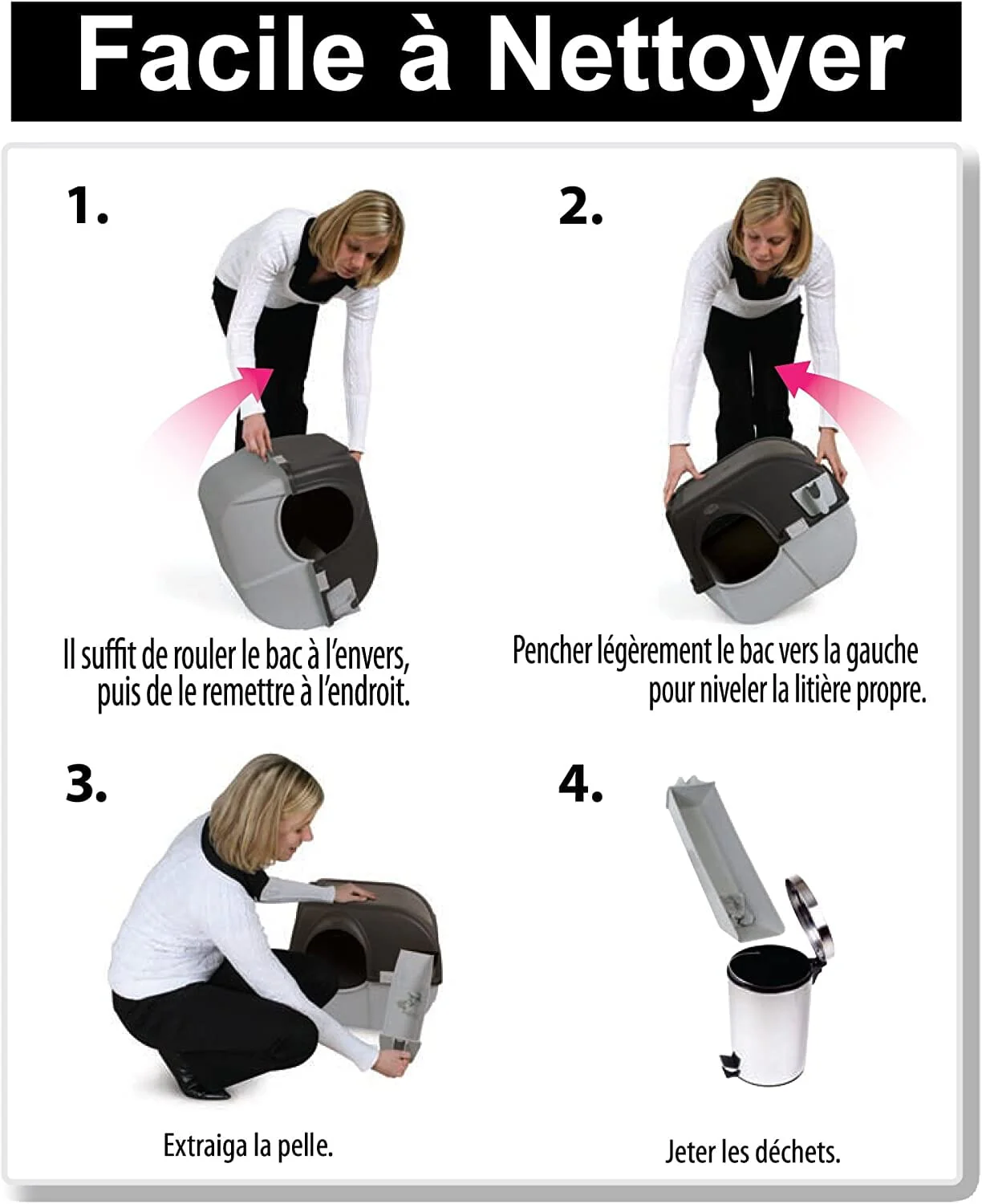 Facile à Nettoyer

1.

Il suffit de rouler le bac à l'envers, puis de le remettre à l'endroit.

2.

Pencher légèrement le bac vers la gauche pour niveler la litière propre.

3.

Extraiga la pelle.

4.

Jeter les déchets.